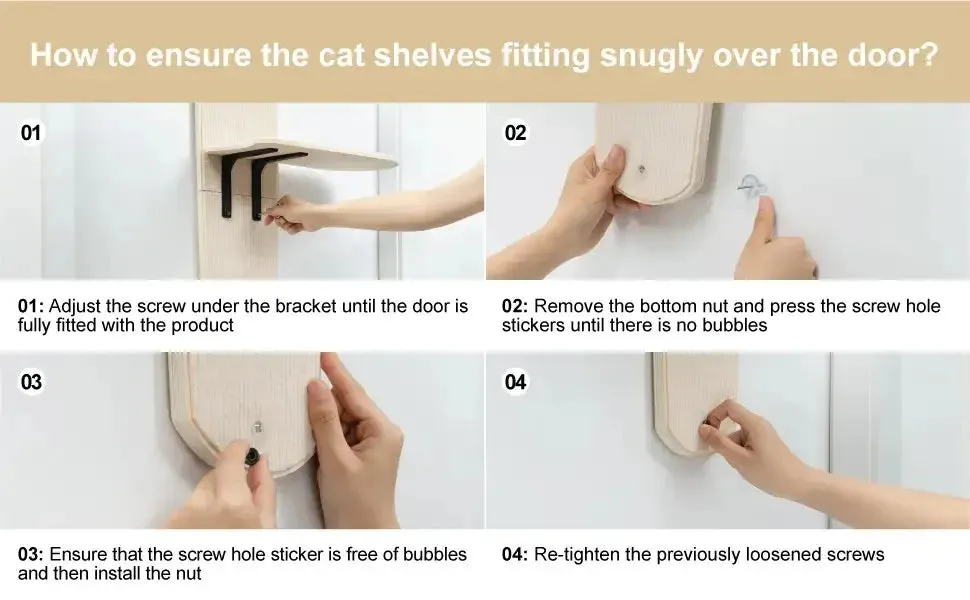 How to ensure the cat shelves fitting snugly over the door?

01

02

01: Adjust the screw under the bracket until the door is fully fitted with the product

02: Remove the bottom nut and press the screw hole stickers until there is no bubbles

03

04

03: Ensure that the screw hole sticker is free of bubbles and then install the nut

04: Re-tighten the previously loosened screws